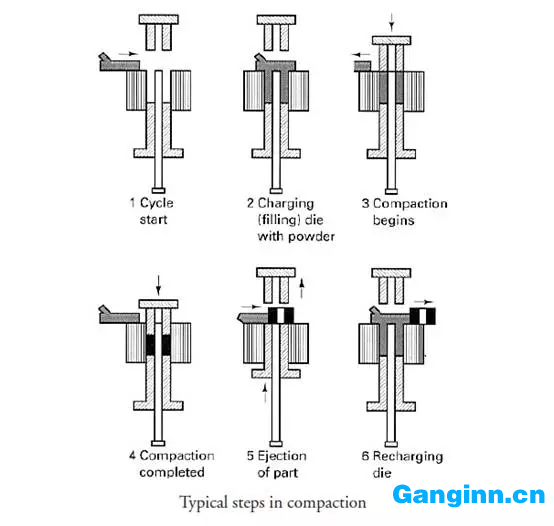 1 Cycle start

2 Charging (filling) die with powder

3 Compaction begins

4 Compaction completed

5 Ejection of part

6 Recharging die

Typical steps in compaction

Ganginn.cn